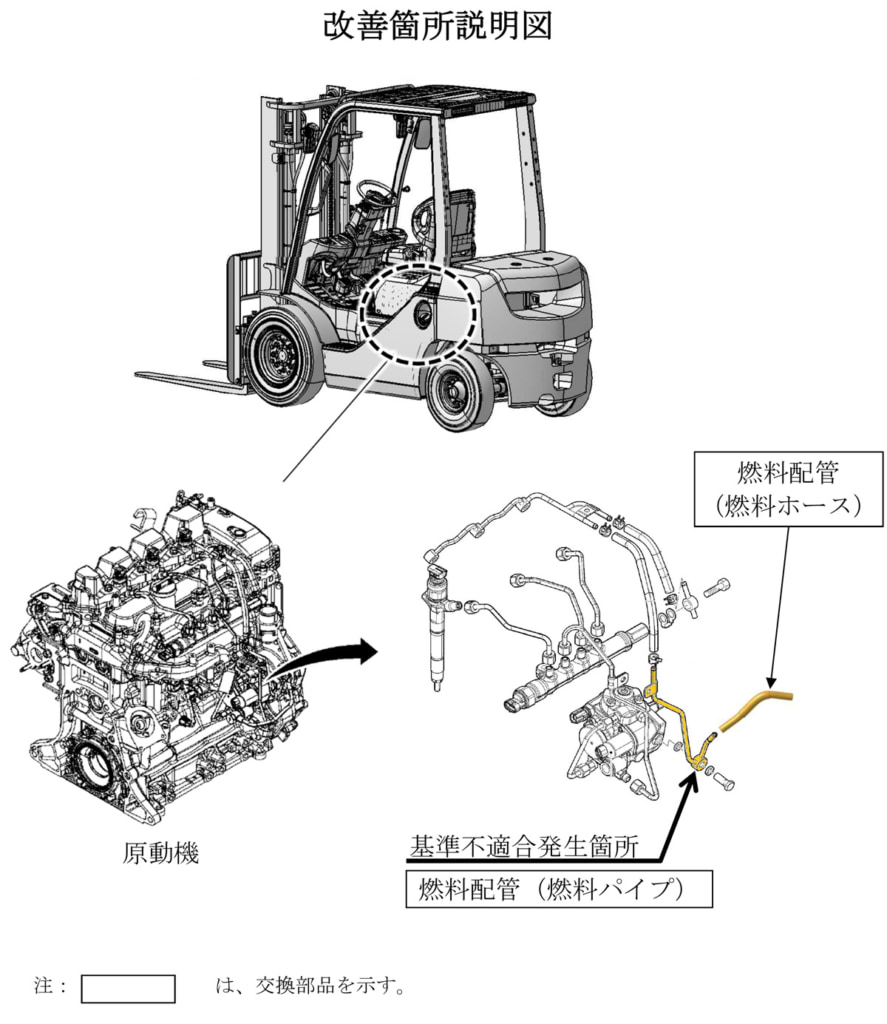 改善箇所説明図

燃料配管
（燃料ホース）

原動機

基準不適合発生箇所

燃料配管（燃料パイプ）

注：　　は、交換部品を示す。