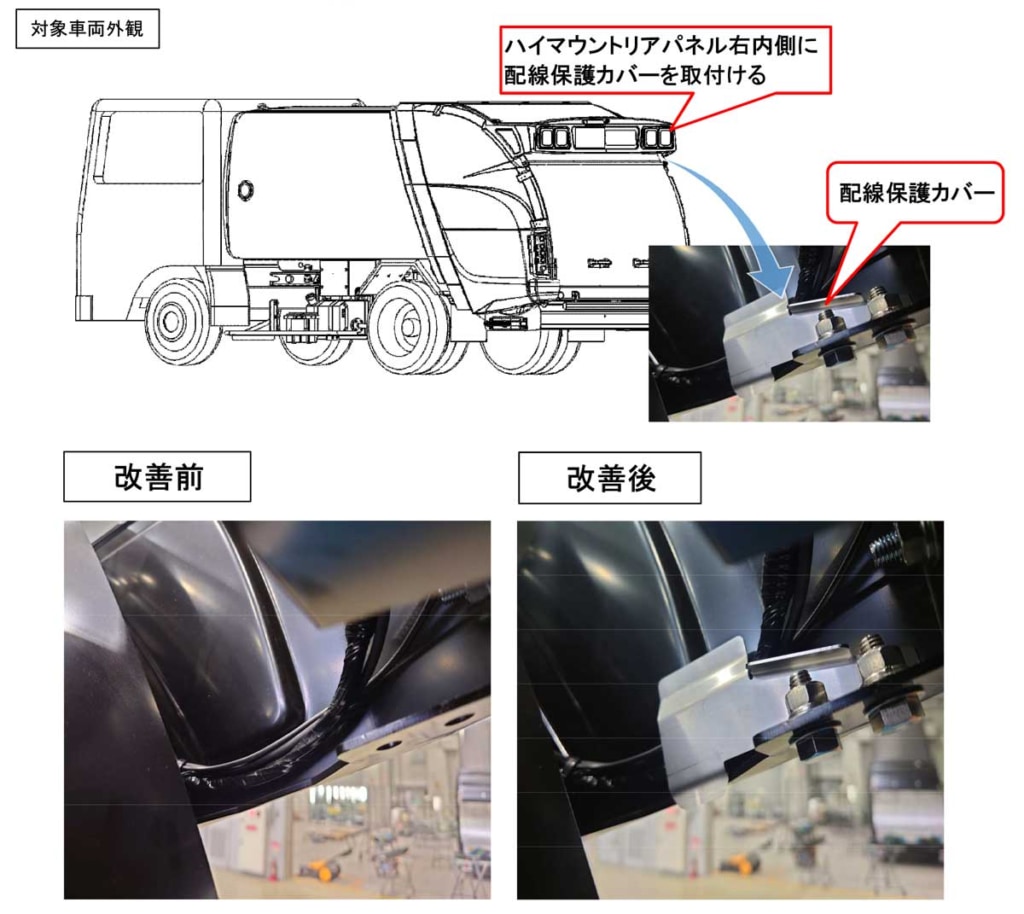 対象車両外観

ハイマウントリアパネル右内側に配線保護カバーを取付ける

配線保護カバー

改善前

改善後