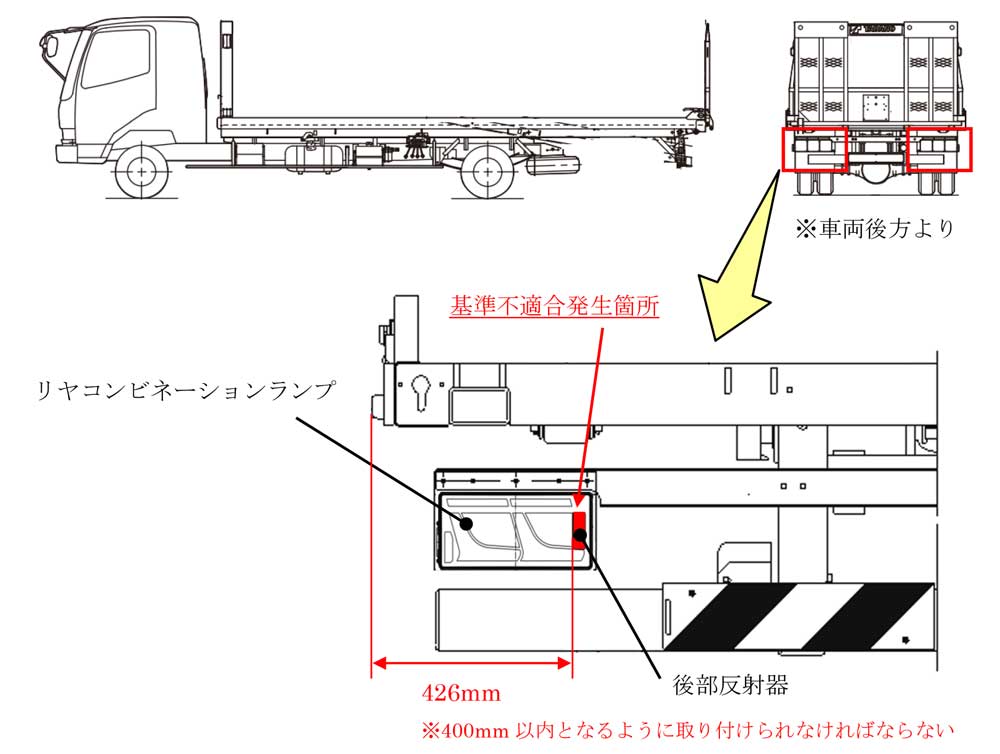 ※車両後方より

基準不適合発生箇所

リヤコンビネーションランプ

後部反射器

426mm

※400mm 以内となるように取り付けられなければならない