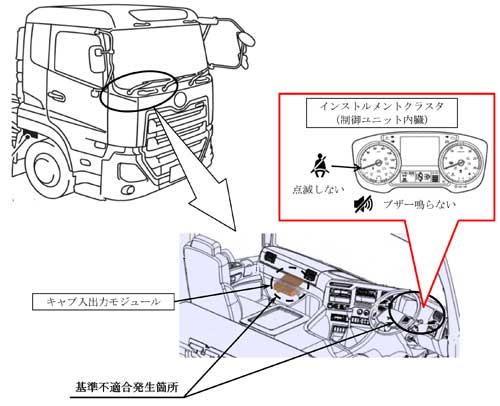 インストルメントクラスタ
（制御ユニット内臓）

点滅しない

ブザー鳴らない

キャブ入出力モジュール

基準不適合発生箇所