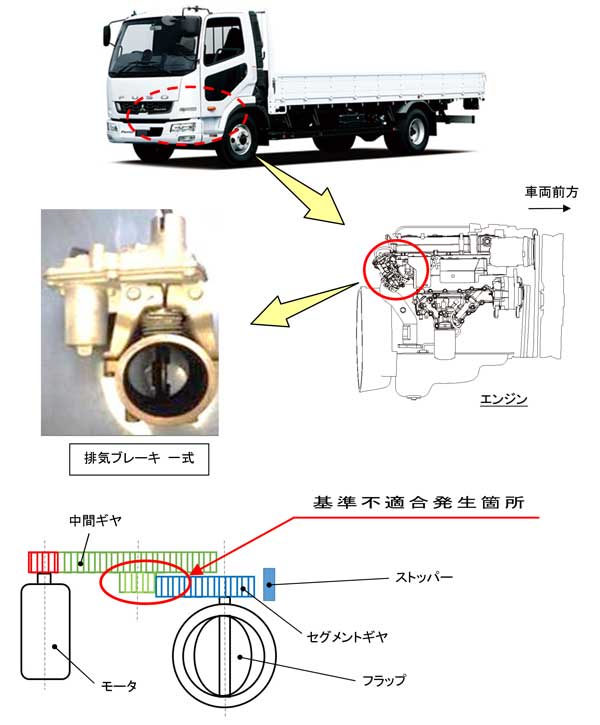 FUSO

車両前方

エンジン

排気ブレーキ 一式

基準不適合発生箇所

中間ギヤ

ストッパー

セグメントギヤ

モータ

フラップ