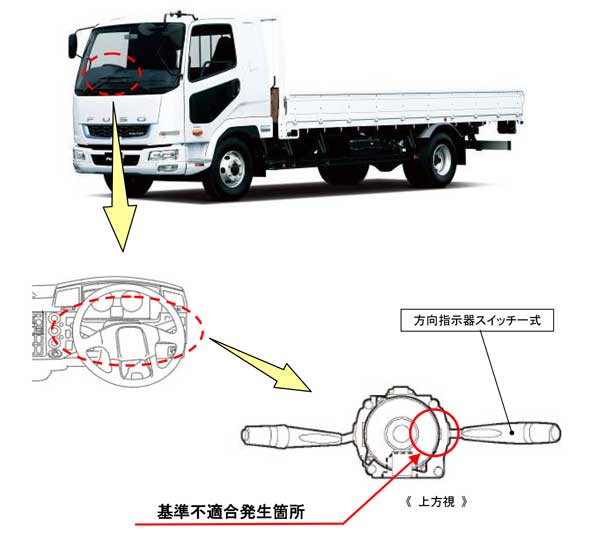 FUSO

方向指示器スイッチ一式

《 上方視 》

基準不適合発生箇所