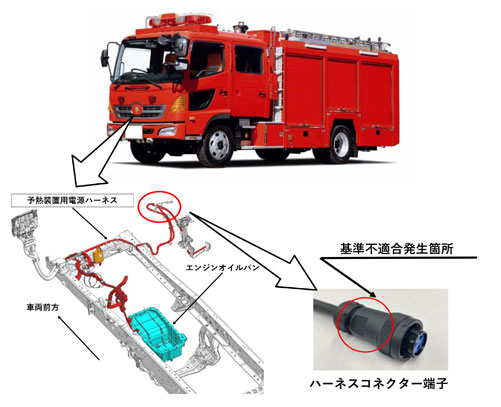 予熱装置用電源ハーネス

エンジンオイルパン

車両前方

基準不適合発生箇所

ハーネスコネクター端子