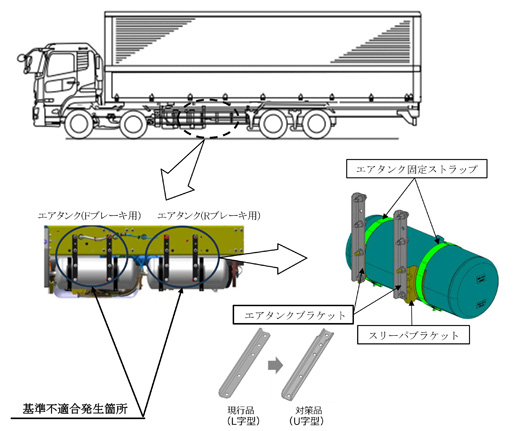 エアタンク固定ストラップ

エアタンク(Fブレーキ用)　エアタンク(Rブレーキ用)

エアタンクブラケット

スリーパブラケット

基準不適合発生箇所

現行品
(L字型)

対策品
(U字型)