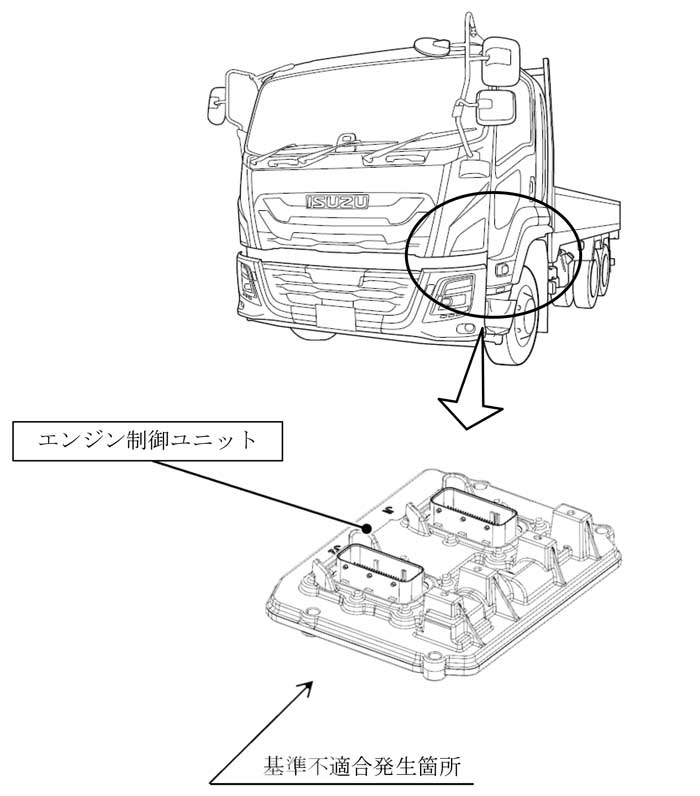 ISUZU

エンジン制御ユニット

基準不適合発生箇所