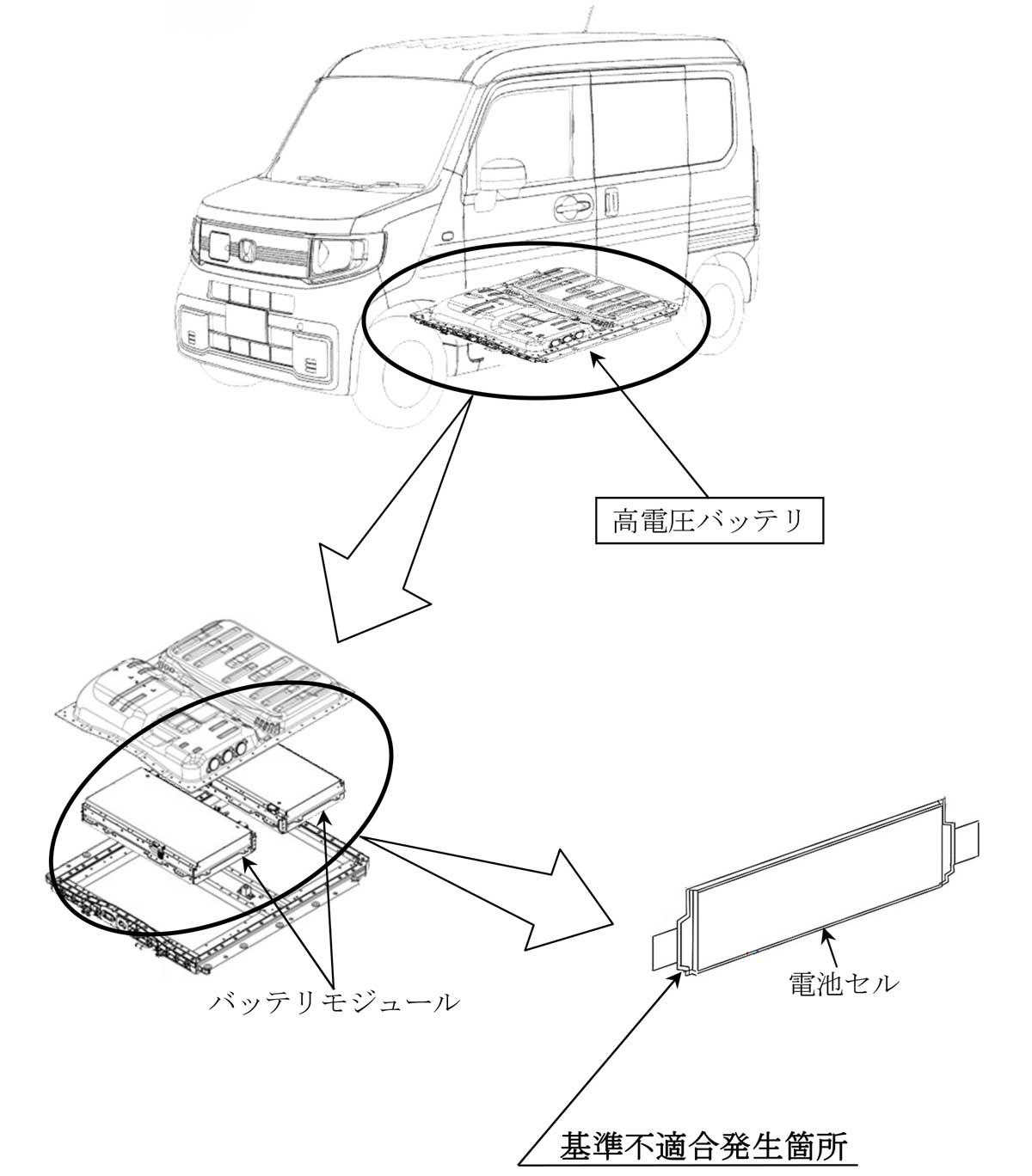 高電圧バッテリ

バッテリモジュール

電池セル

基準不適合発生箇所