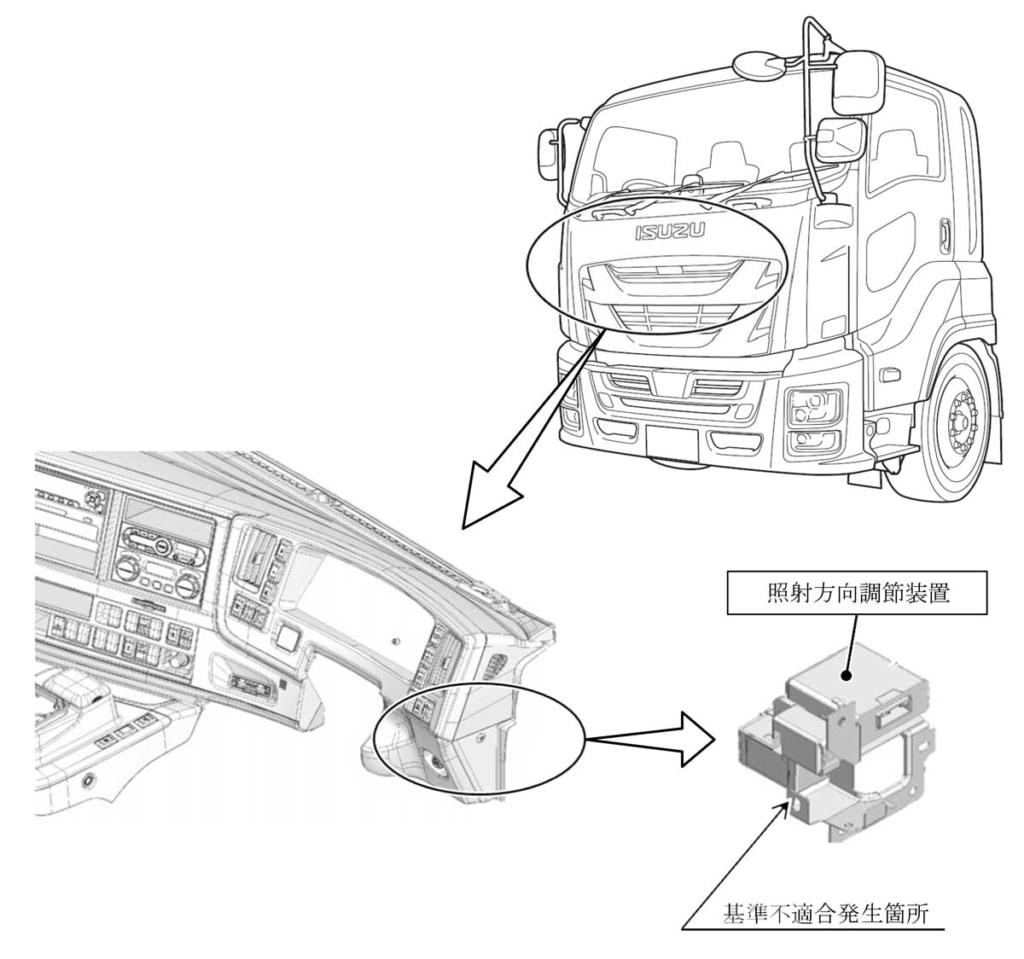 ISUZU

照射方向調節装置

基準不適合発生箇所