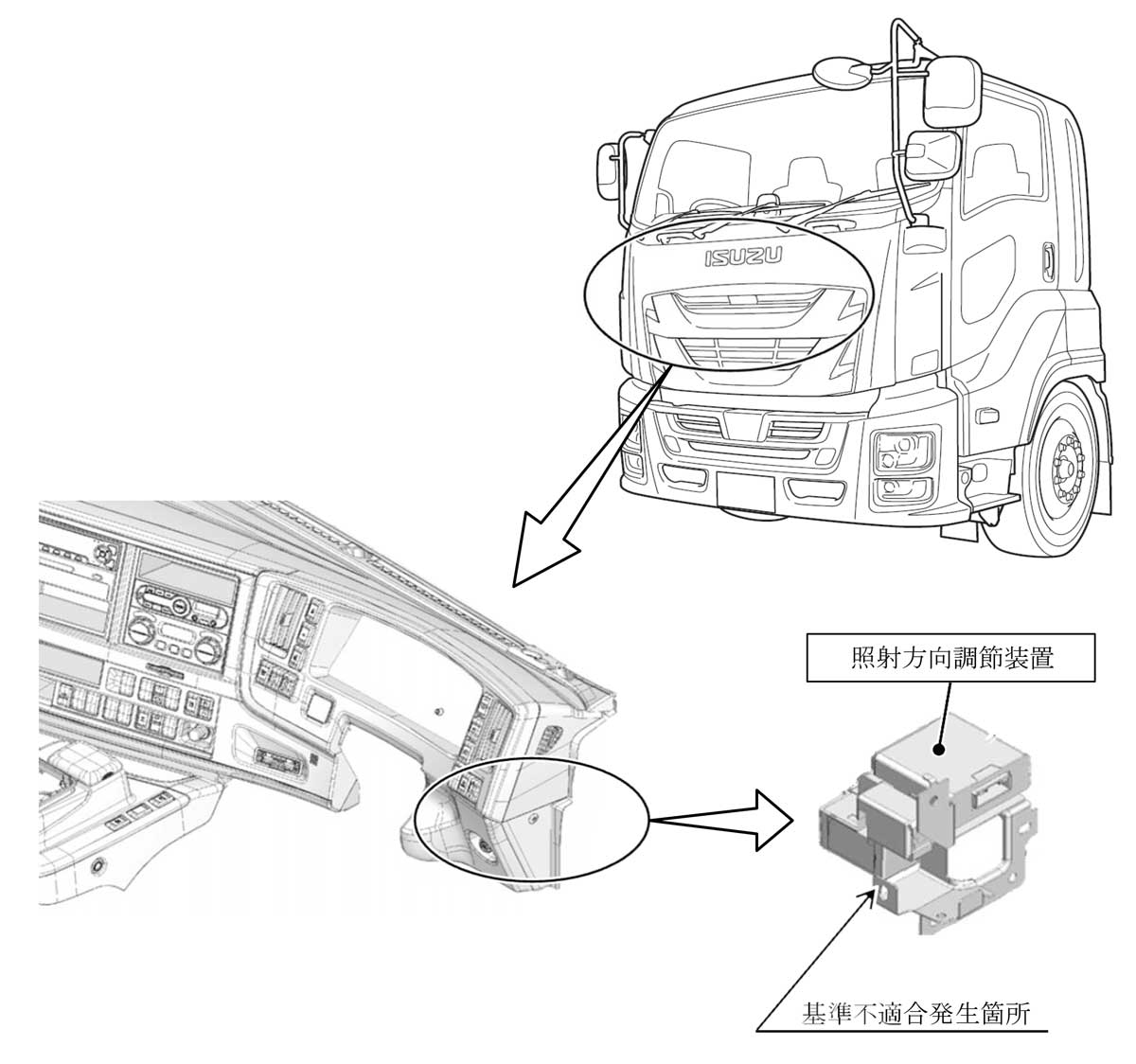 ISUZU

照射方向調節装置

基準不適合発生箇所