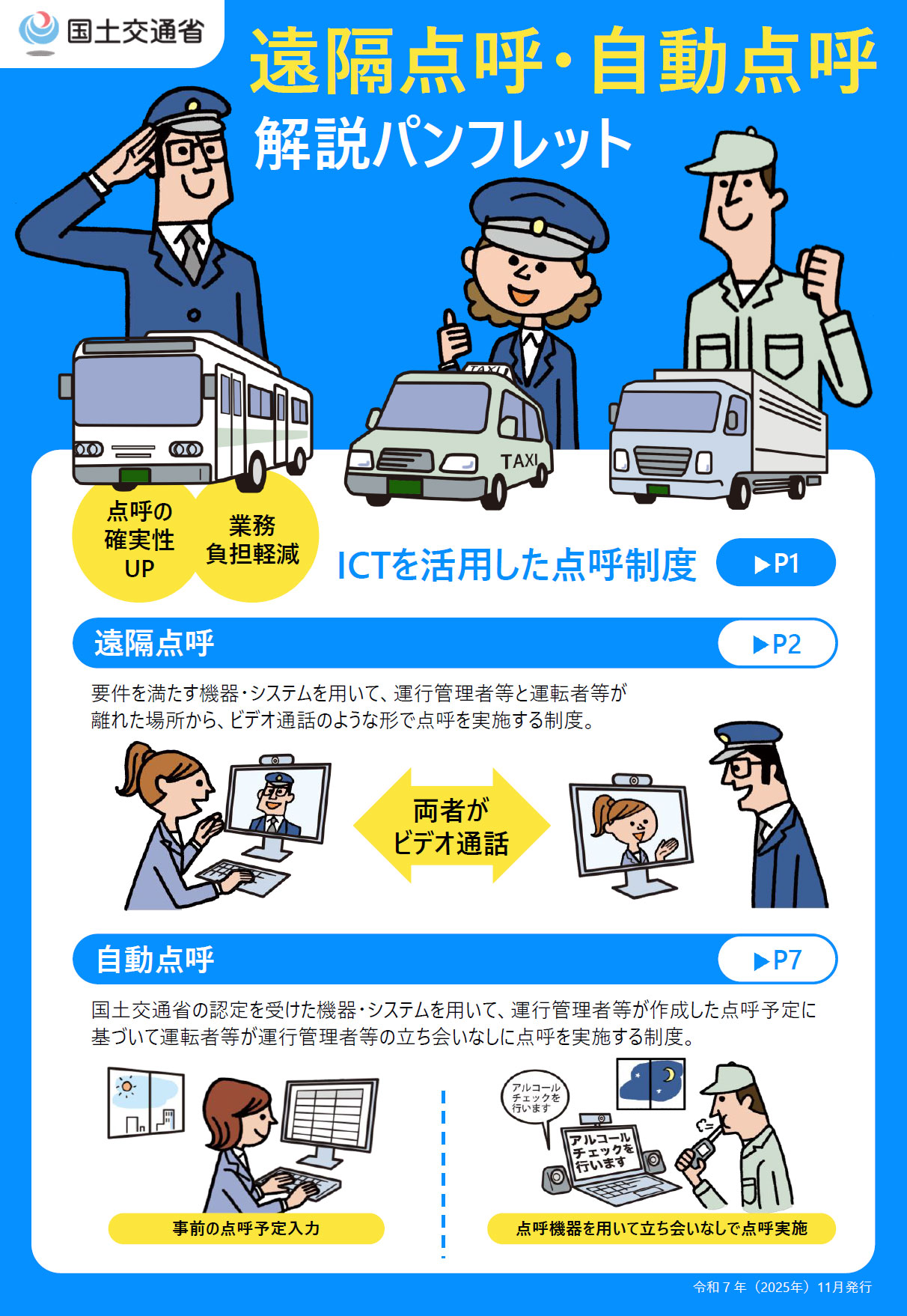 国土交通省

遠隔点呼・自動点呼
解説パンフレット

TAXI

TAXI

点呼の確実性UP

業務負担軽減

ICTを活用した点呼制度 ▶P1

遠隔点呼 ▶P2

要件を満たす機器・システムを用いて、運行管理者等と運転者等が離れた場所から、ビデオ通話のような形で点呼を実施する制度。

両者がビデオ通話

自動点呼 ▶P7

国土交通省の認定を受けた機器・システムを用いて、運行管理者等が作成した点呼予定に基づいて運転者等が運行管理者等の立ち会いなしに点呼を実施する制度。

アルコールチェックを行います

アルコールチェックを行います

事前の点呼予定入力

点呼機器を用いて立ち会いなしで点呼実施

令和７年（2025年）11月発行