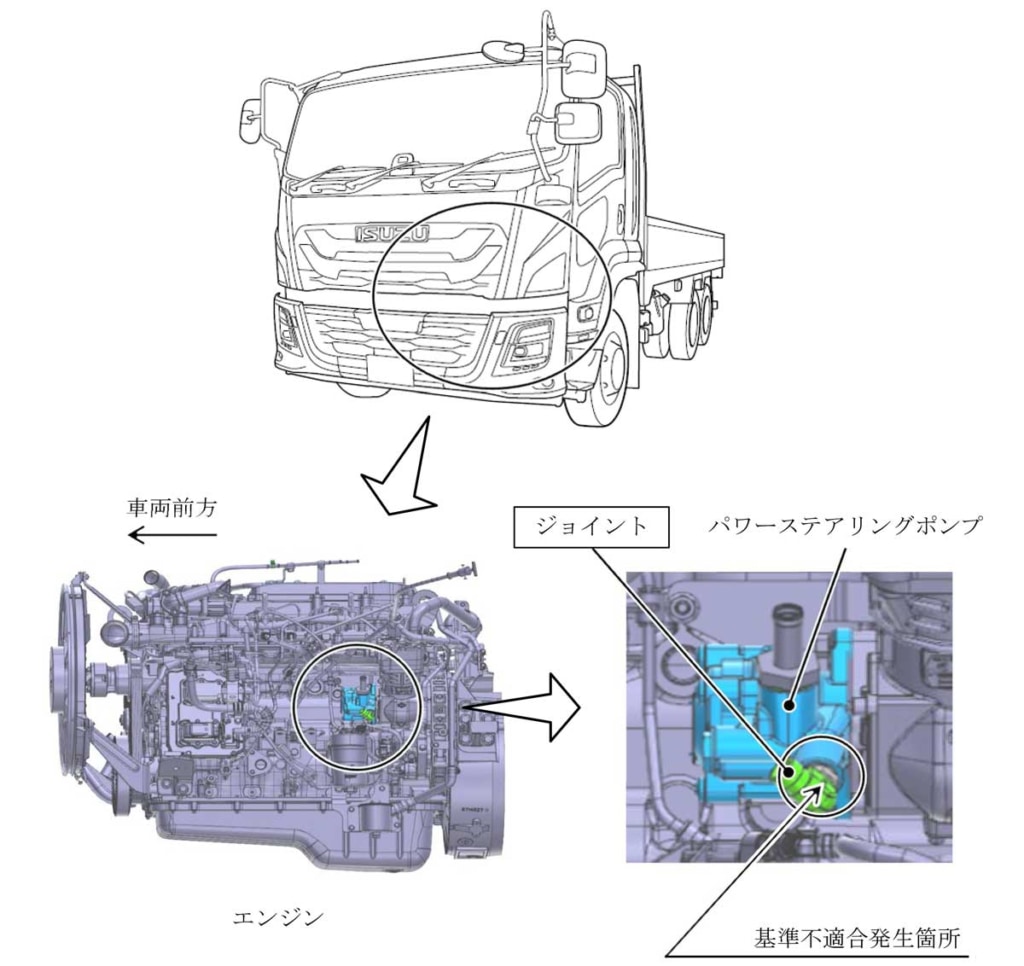 ISUZU

車両前方

ジョイント

パワーステアリングポンプ

エンジン

基準不適合発生箇所