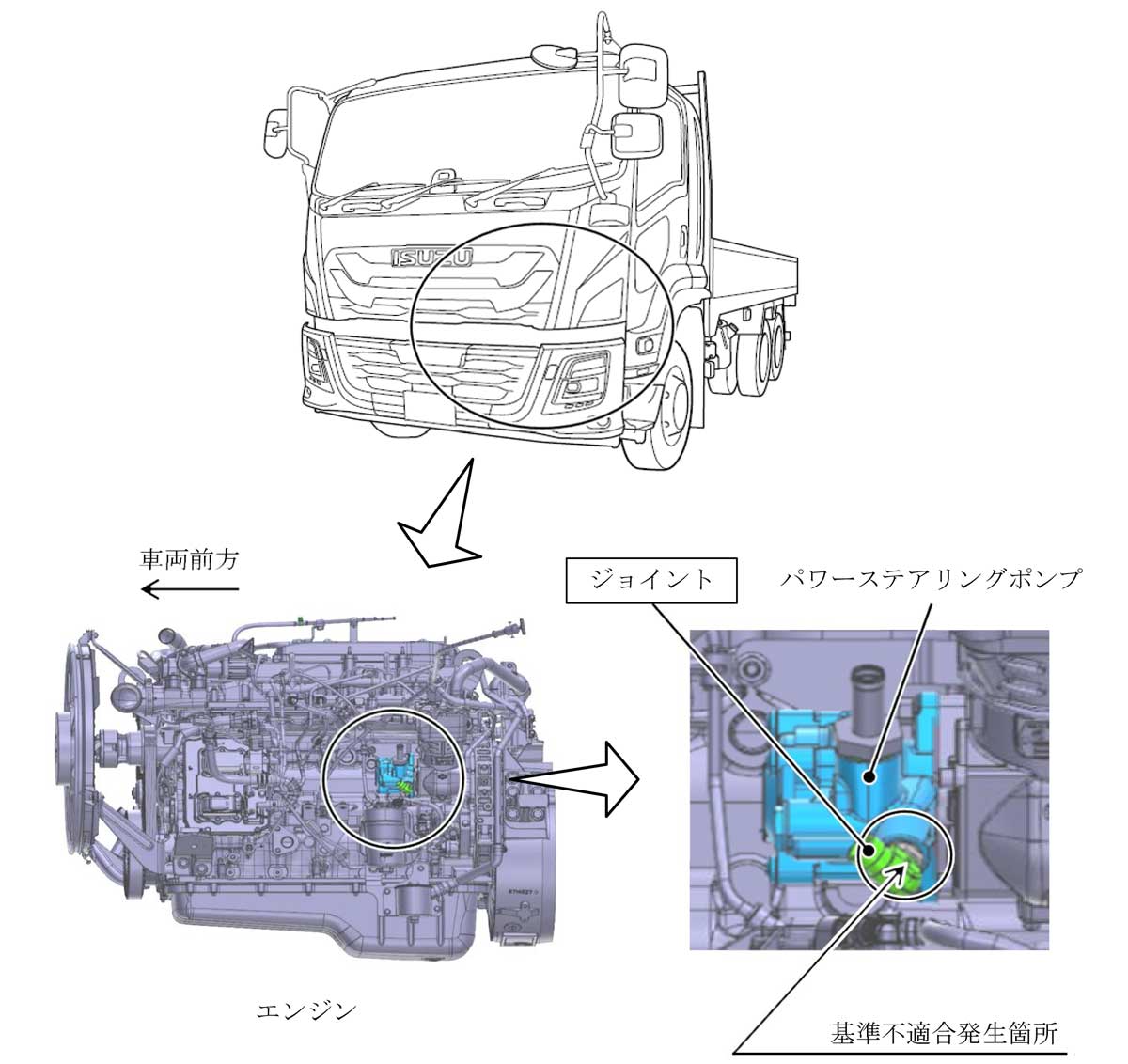 ISUZU

車両前方

ジョイント

パワーステアリングポンプ

エンジン

基準不適合発生箇所