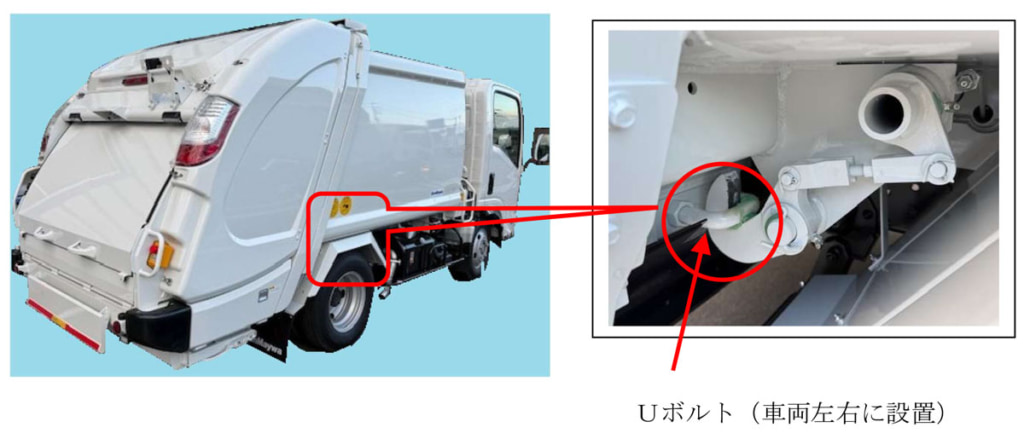 Uボルト（車両左右に設置）