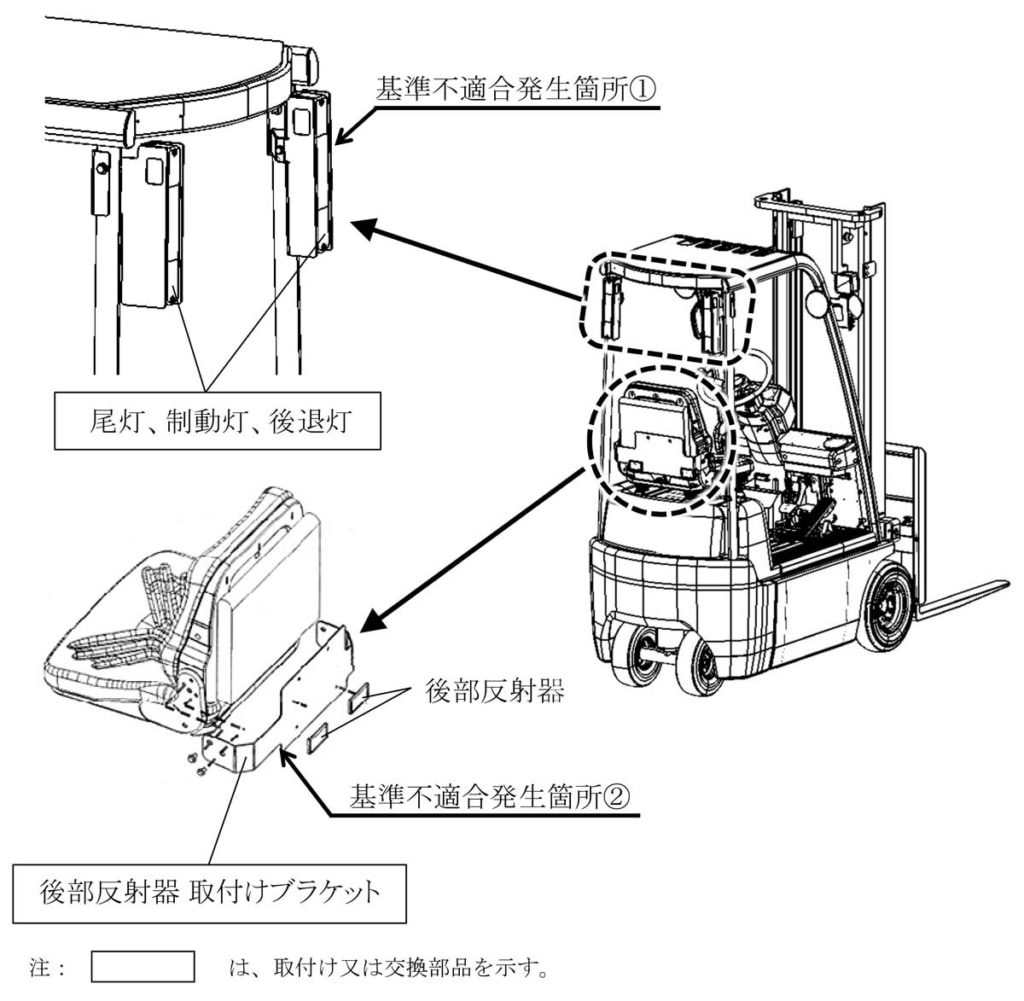 基準不適合発生箇所①

尾灯、制動灯、後退灯

後部反射器

基準不適合発生箇所②

後部反射器 取付けブラケット

注： は、取付け又は交換部品を示す。