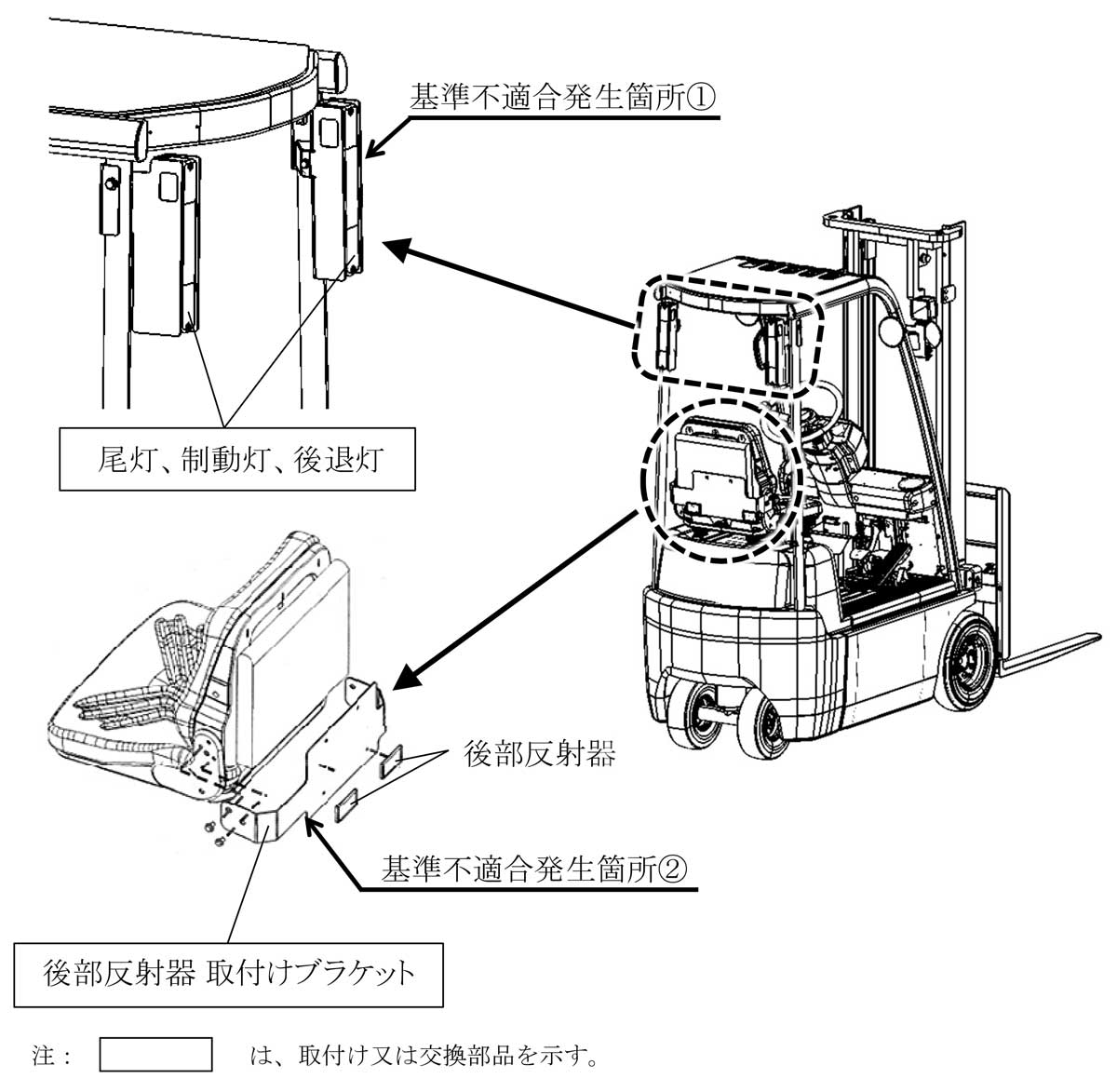 基準不適合発生箇所①

尾灯、制動灯、後退灯

後部反射器

基準不適合発生箇所②

後部反射器 取付けブラケット

注： は、取付け又は交換部品を示す。